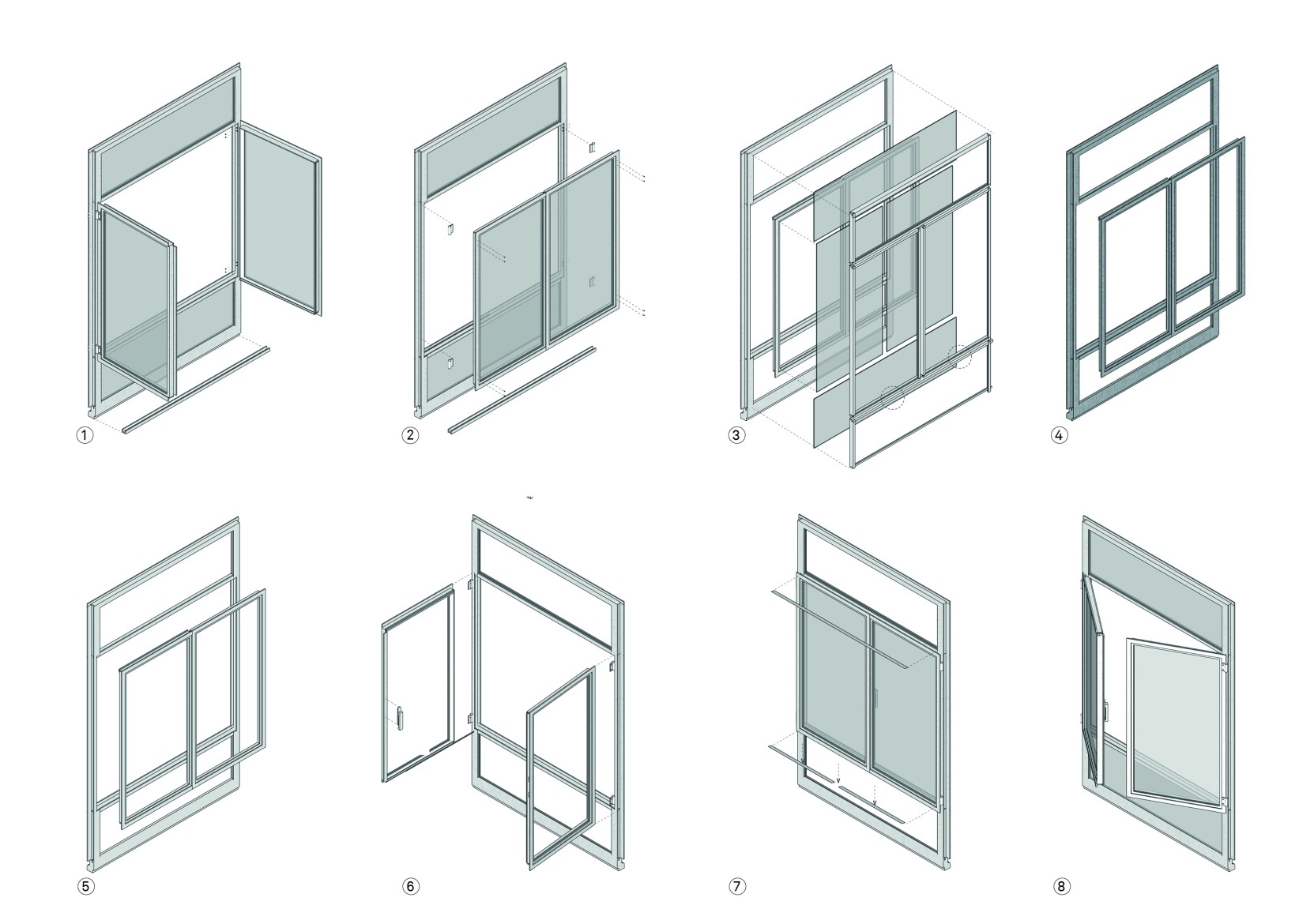 ①

②

③

④

⑤

⑥

⑦

⑧