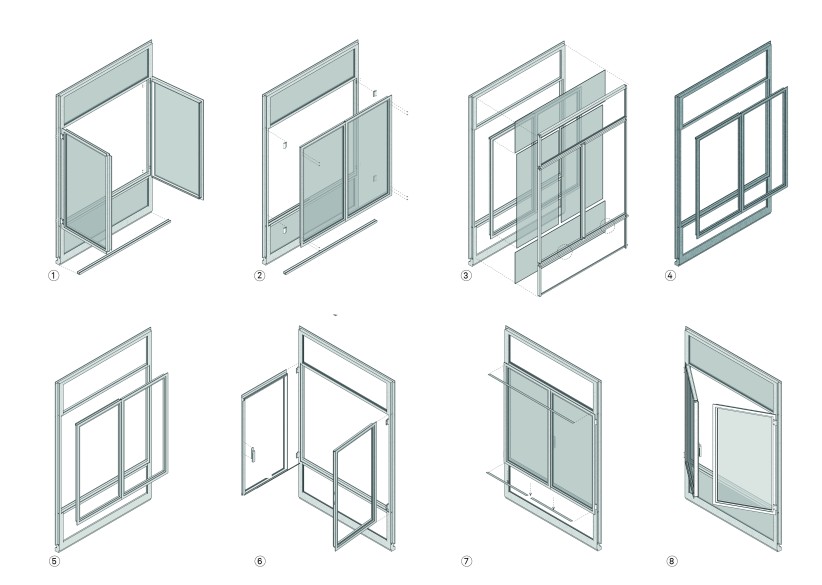 ①
②
③
④
⑤
⑥
⑦
⑧